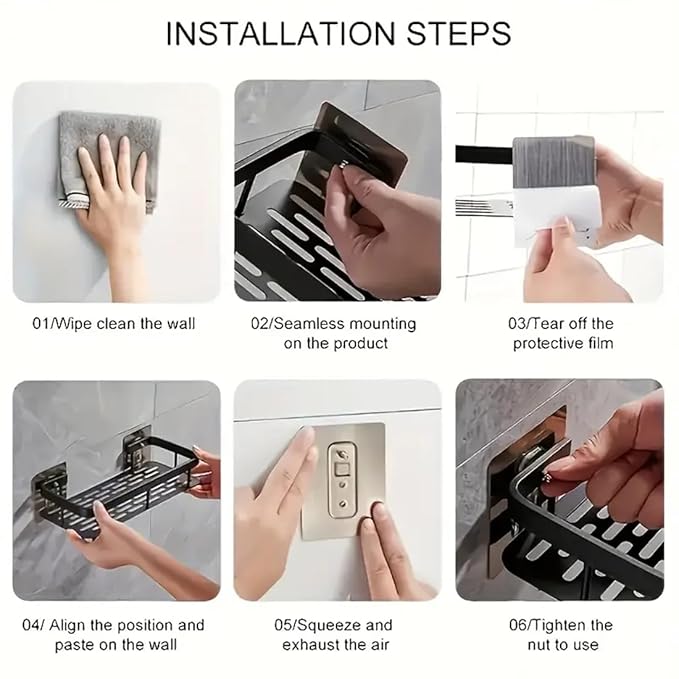 INSTALLATION STEPS

01/Wipe clean the wall

02/Seamless mounting on the product

03/Tear off the protective film

04/ Align the position and paste on the wall

05/Squeeze and exhaust the air

06/Tighten the nut to use